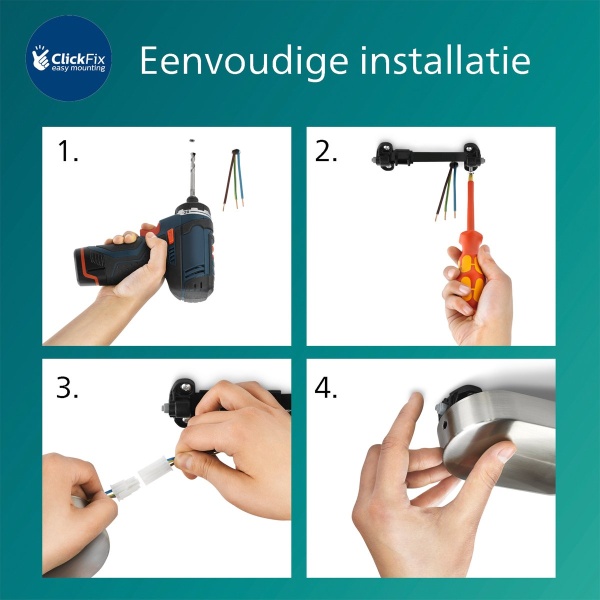 ClickFix
easy mounting

Eenvoudige installatie

1.

2.

3.

4.