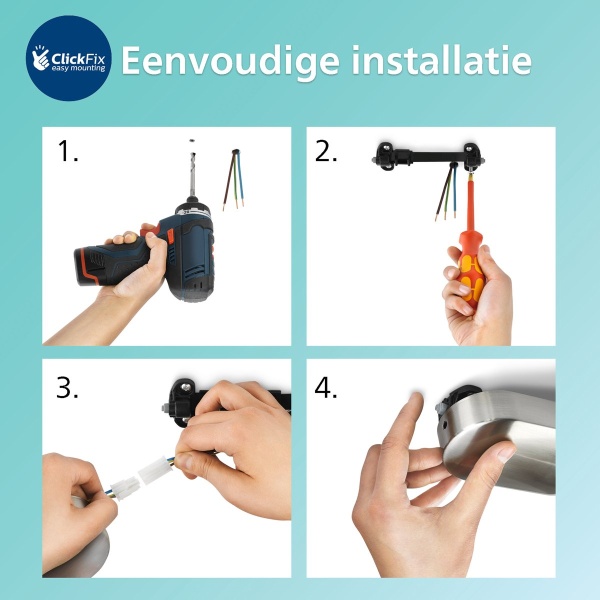 ClickFix
easy mounting

Eenvoudige installatie

1.

2.

3.

4.