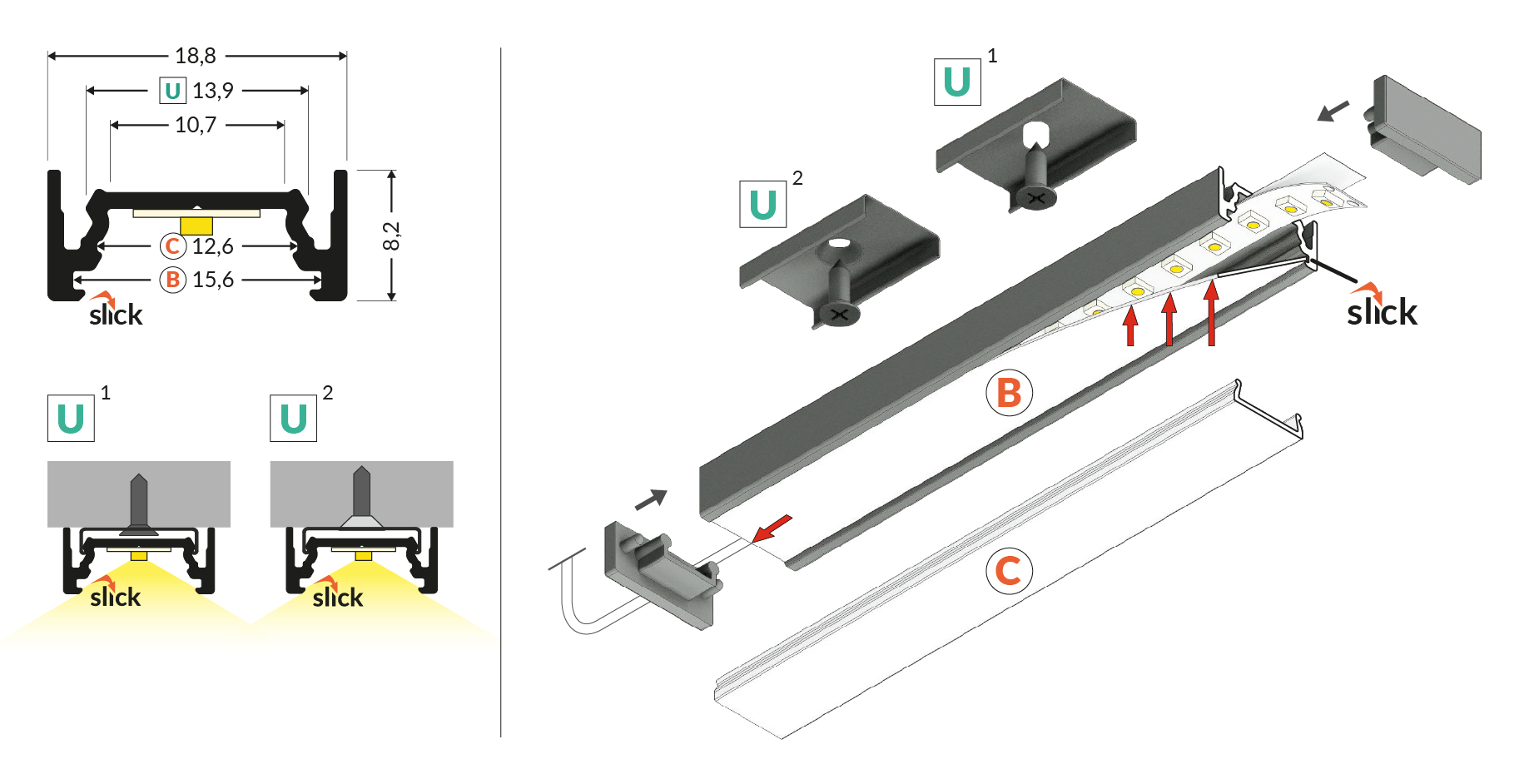 18,8

U 13,9

10,7

C 12,6

B 15,6

8,2

slick

U 1

U 2

slick

slick

U 1

U 2

slick

B

C