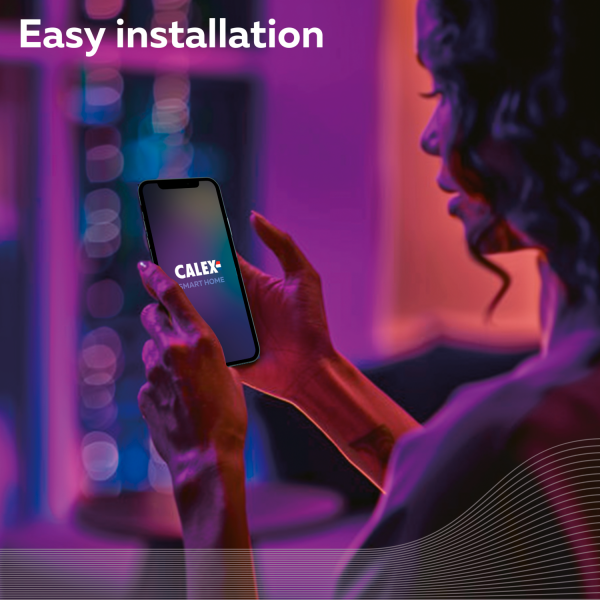 Easy installation

CALEX
SMART HOME